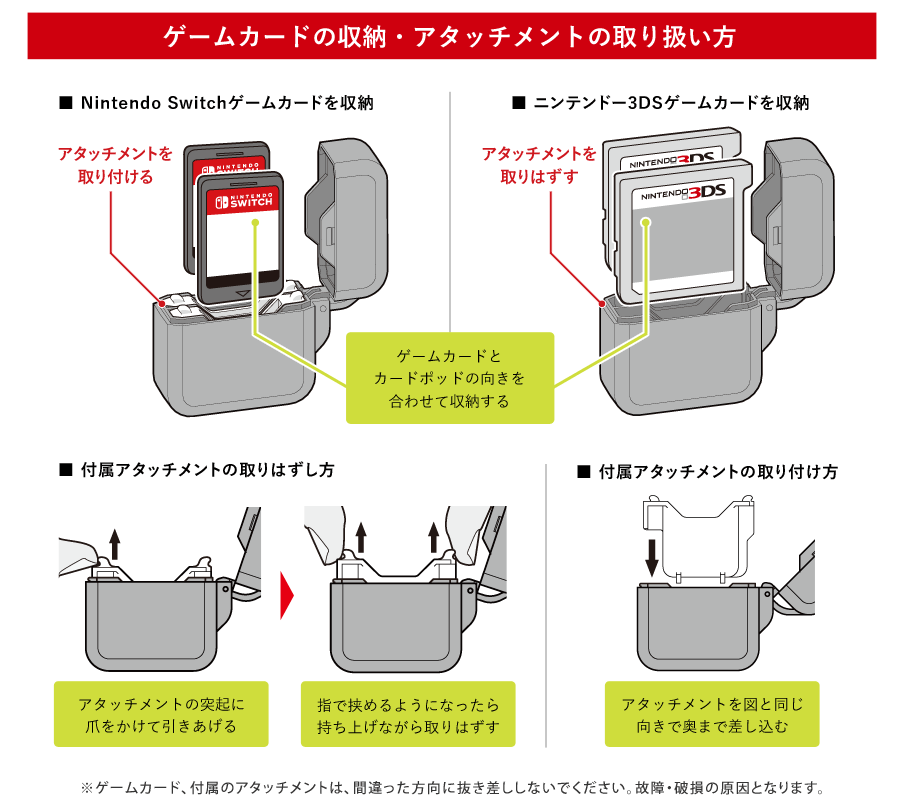 ゲームカードの収納・アタッチメントの取り扱い方

■ Nintendo Switchゲームカードを収納

アタッチメントを取り付ける

NINTENDO SWITCH

NINTENDO SWITCH

■ ニンテンドー3DSゲームカードを収納

アタッチメントを取りはずす

NINTENDO 3DS

NINTENDO 3DS

ゲームカードとカードポッドの向きを合わせて収納する

■ 付属アタッチメントの取りはずし方

アタッチメントの突起に爪をかけて引きあげる

指で挟めるようになったら持ち上げながら取りはずす

■ 付属アタッチメントの取り付け方

アタッチメントを図と同じ向きで奥まで差し込む

※ゲームカード、付属のアタッチメントは、間違った方向に抜き差ししないでください。故障・破損の原因となります。