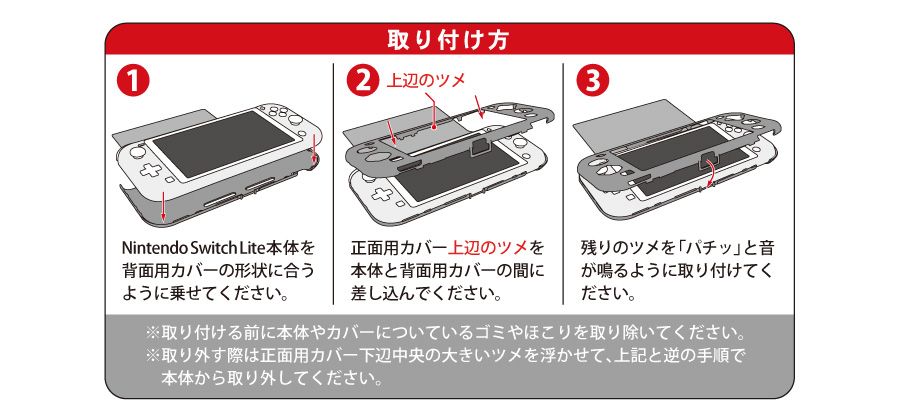 取り付け方

1

Nintendo Switch Lite本体を背面用カバーの形状に合うように乗せてください。

2 上辺のツメ

正面用カバー上辺のツメを本体と背面用カバーの間に差し込んでください。

3

残りのツメを「パチッ」と音が鳴るように取り付けてください。

※取り付ける前に本体やカバーについているゴミやほこりを取り除いてください。
※取り外す際は正面用カバー下辺中央の大きいツメを浮かせて、上記と逆の手順で本体から取り外してください。